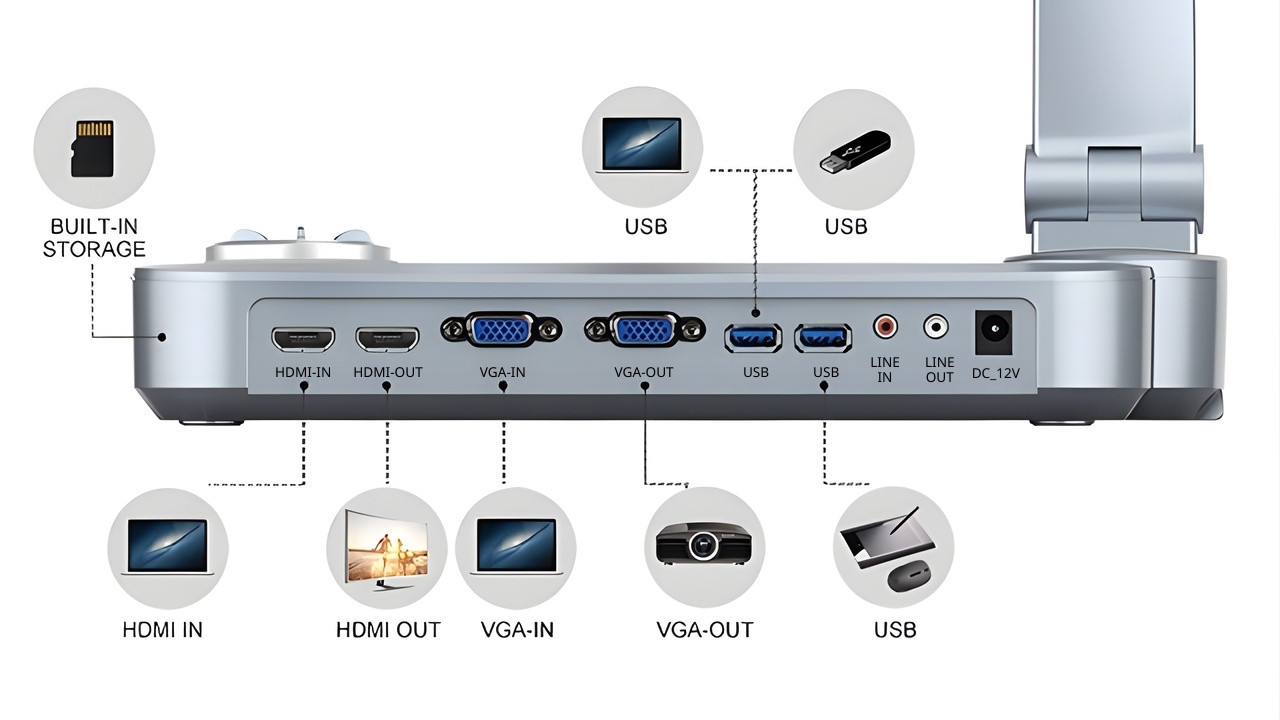 BUILT-IN STORAGE

USB

USB

HDMI-IN HDMI-OUT VGA-IN VGA-OUT USB USB LINE IN LINE OUT DC_12V

HDMI IN

HDMI OUT

VGA-IN

VGA-OUT

USB