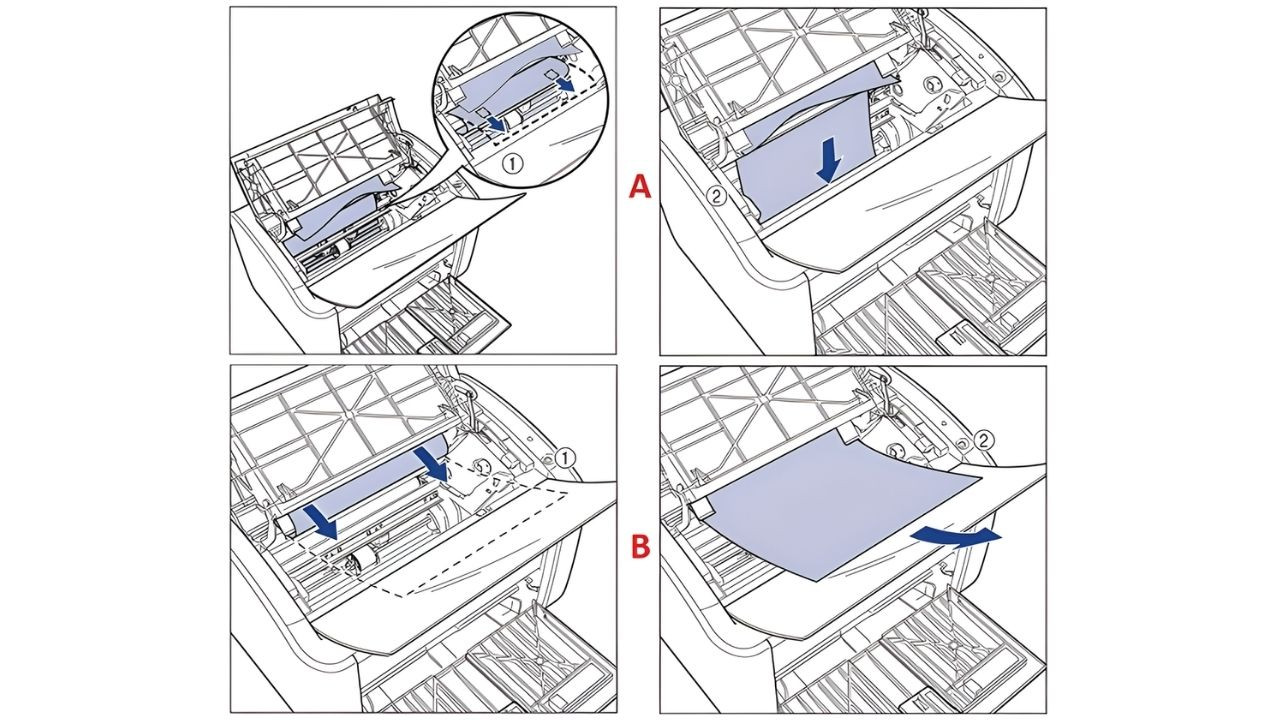 ①

A

②

①

B

②