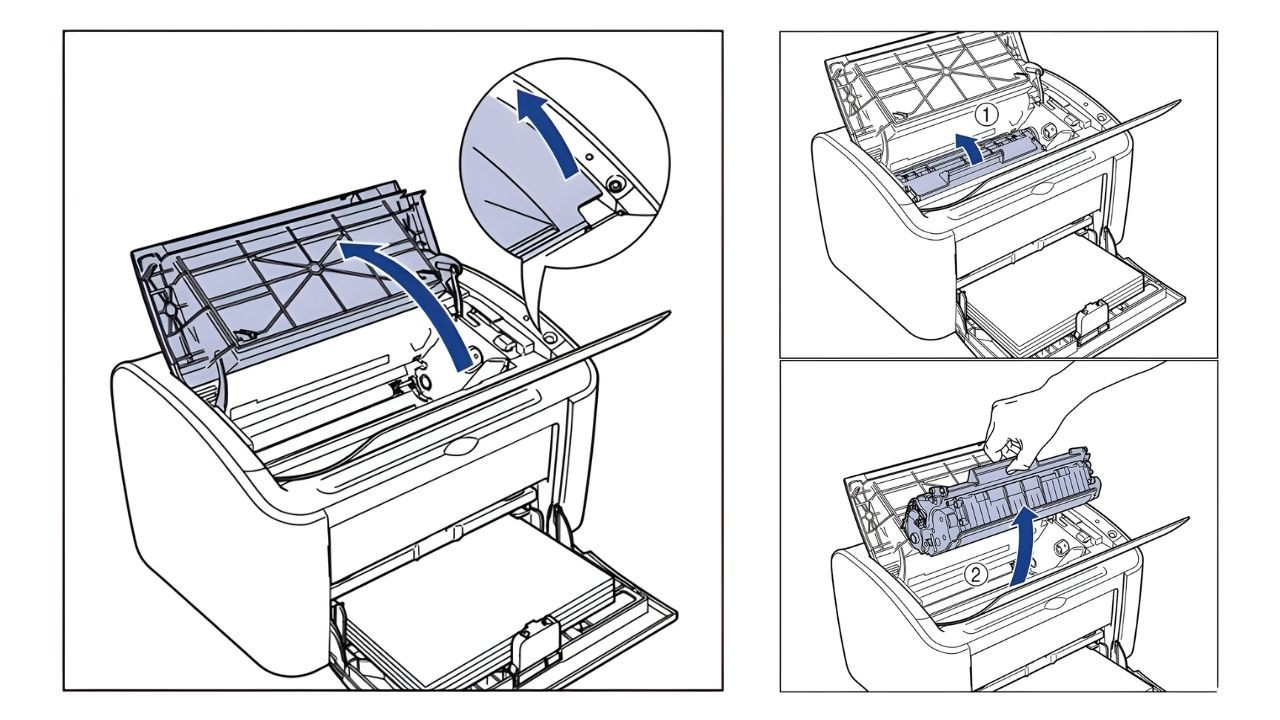 ①

②